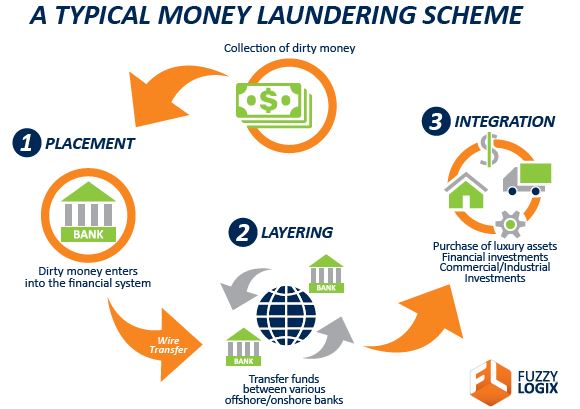 A TYPICAL MONEY LAUNDERING SCHEME

Collection of dirty money

$

1 PLACEMENT

BANK

Dirty money enters into the financial system

Wire Transfer

2 LAYERING

BANK

BANK

Transfer funds between various offshore/onshore banks

3 INTEGRATION

$

Purchase of luxury assets
Financial investments
Commercial/Industrial Investments

FL FUZZY LOGIX